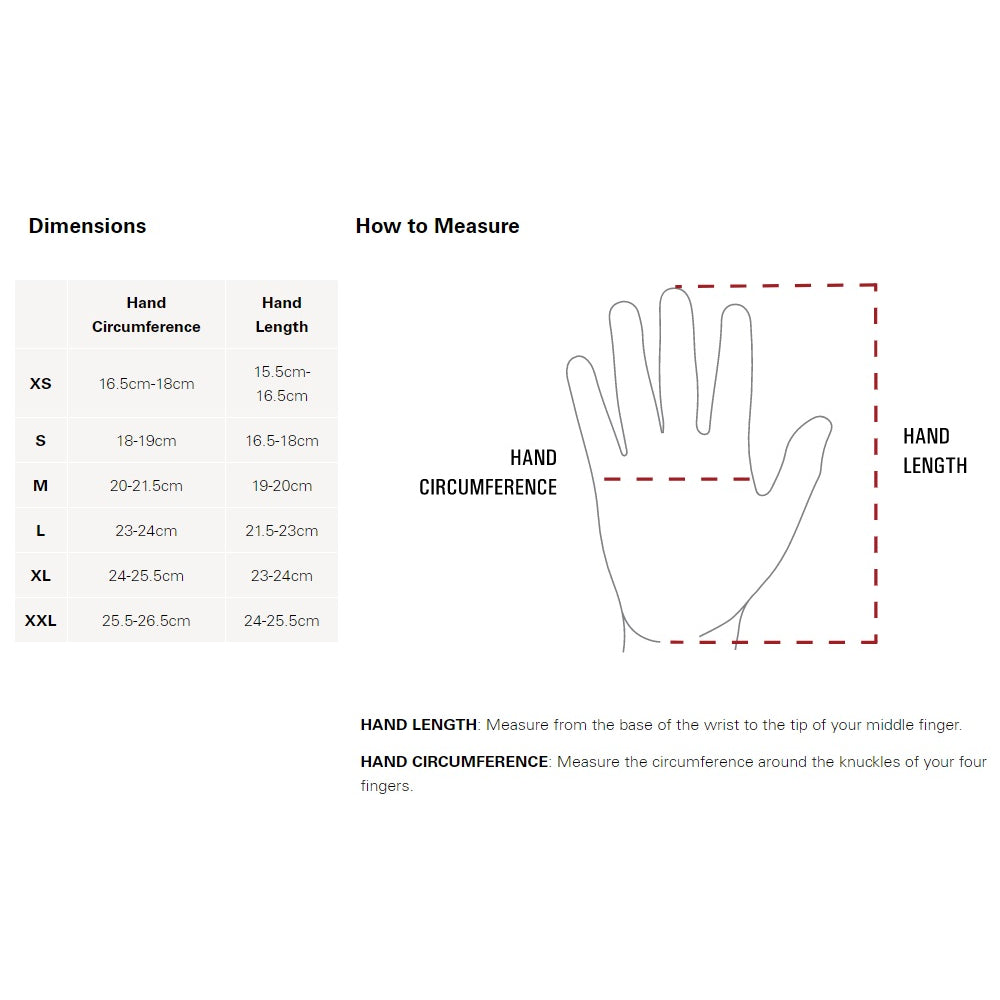 Dimensions

|  | Hand Circumference | Hand Length |
|---|---|---|
| XS | 16.5cm-18cm | 15.5cm-16.5cm |
| S | 18-19cm | 16.5-18cm |
| M | 20-21.5cm | 19-20cm |
| L | 23-24cm | 21.5-23cm |
| XL | 24-25.5cm | 23-24cm |
| XXL | 25.5-26.5cm | 24-25.5cm |

How to Measure

HAND CIRCUMFERENCE

HAND LENGTH

HAND LENGTH: Measure from the base of the wrist to the tip of your middle finger.

HAND CIRCUMFERENCE: Measure the circumference around the knuckles of your four fingers.